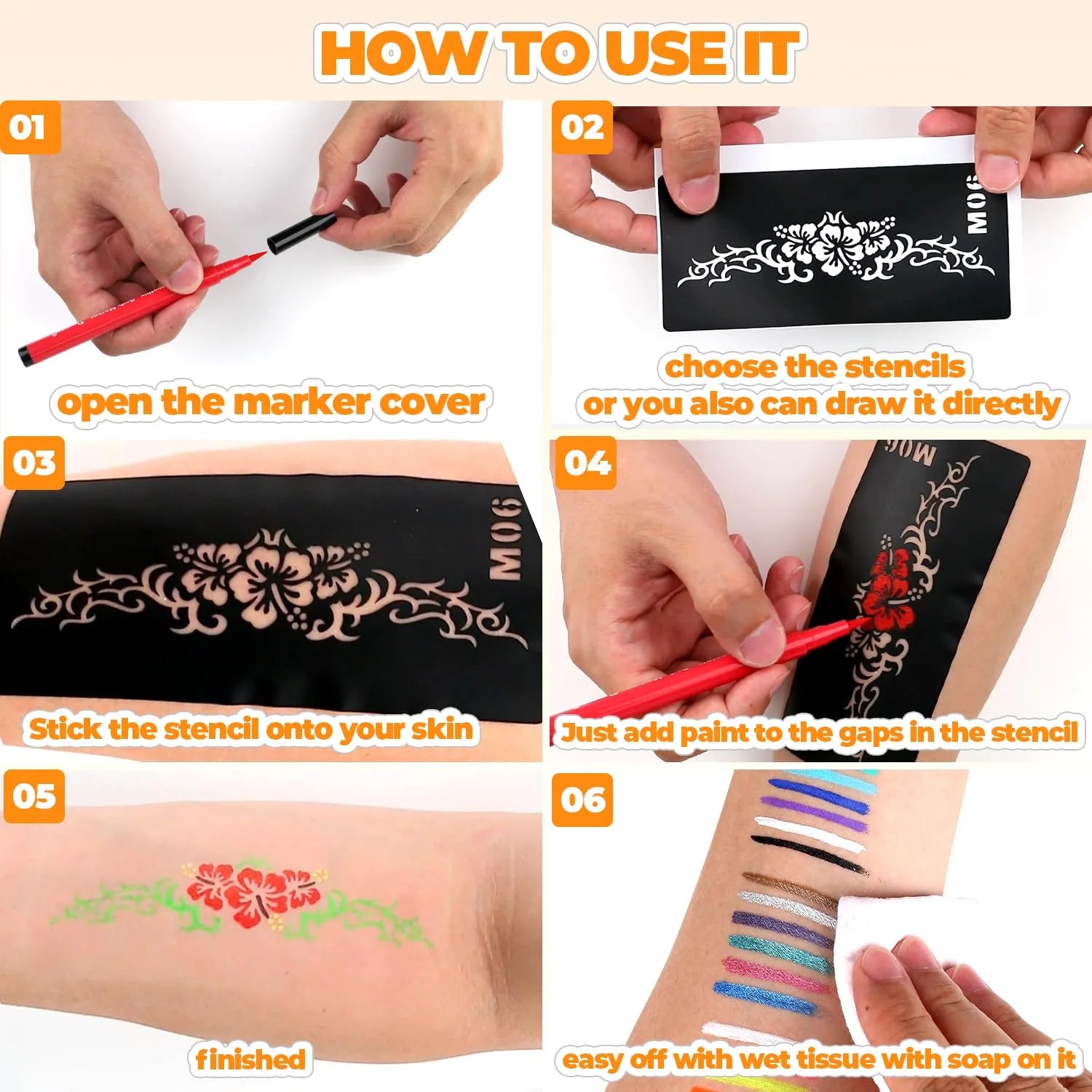 HOW TO USE IT

01

open the marker cover

02

M06

choose the stencils
or you also can draw it directly

03

M06

Stick the stencil onto your skin

04

M06

Just add paint to the gaps in the stencil

05

finished

06

easy off with wet tissue with soap on it