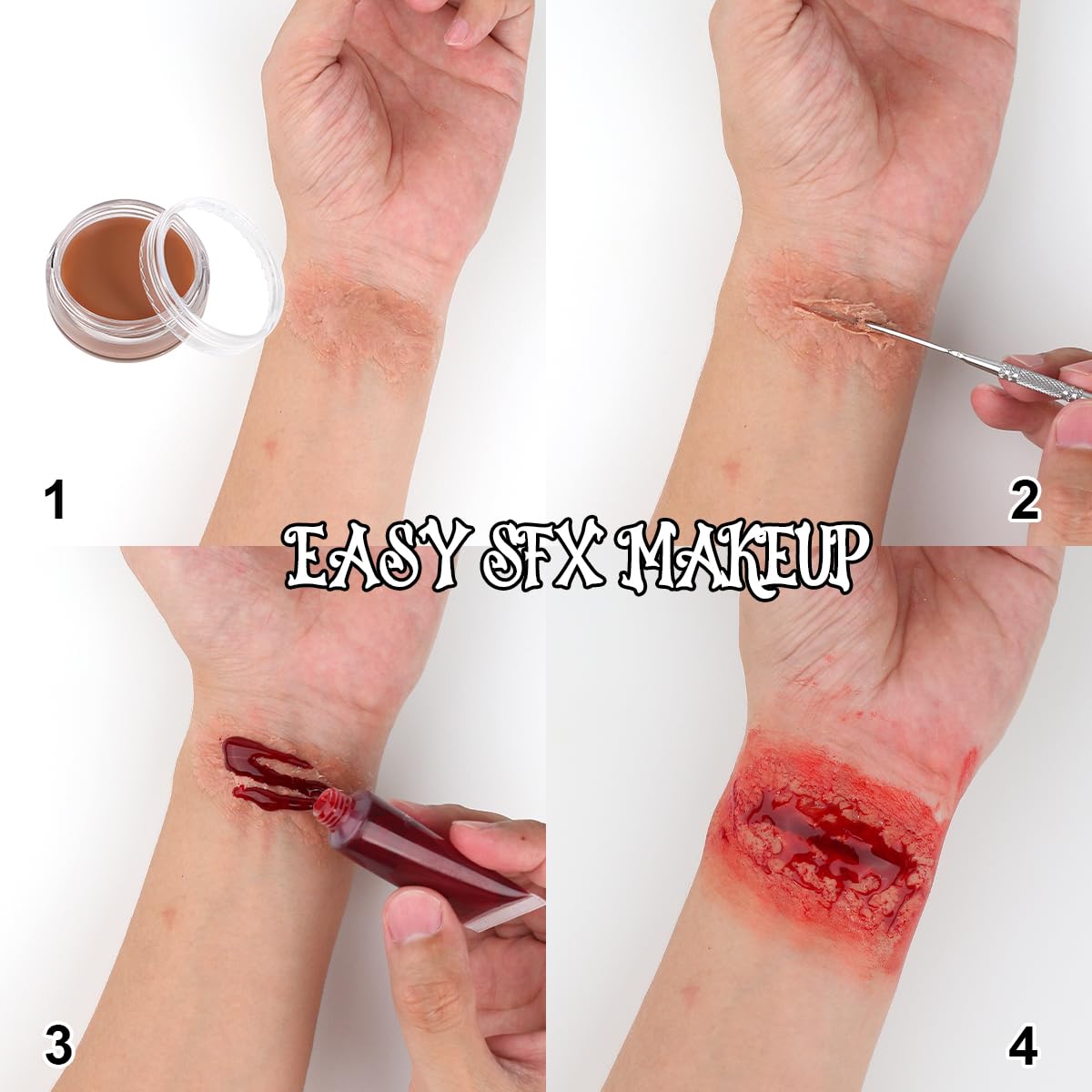 1

2

EASY SFX MAKEUP

3

4