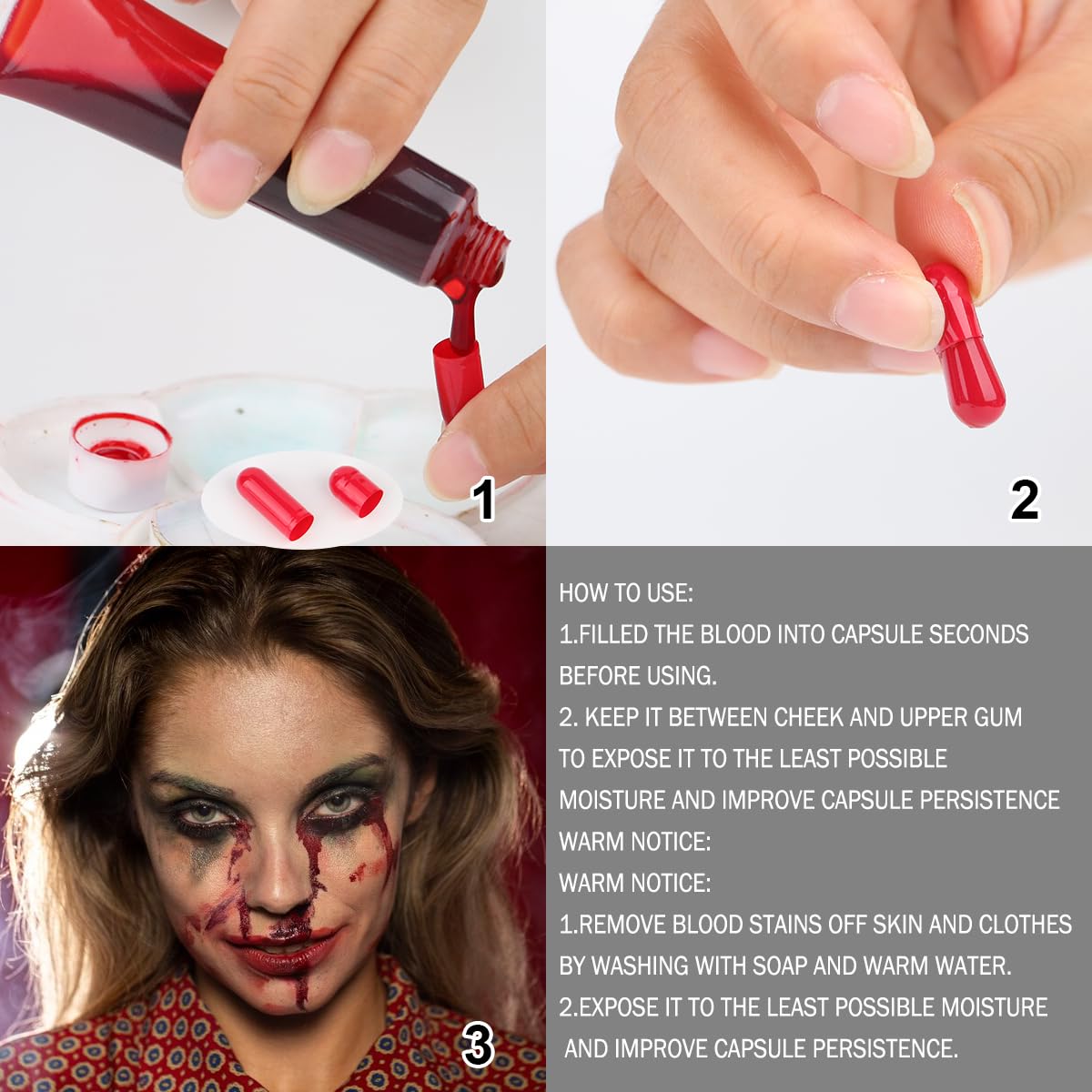 1

2

3

HOW TO USE:
1.FILLED THE BLOOD INTO CAPSULE SECONDS BEFORE USING.
2. KEEP IT BETWEEN CHEEK AND UPPER GUM TO EXPOSE IT TO THE LEAST POSSIBLE MOISTURE AND IMPROVE CAPSULE PERSISTENCE
WARM NOTICE:
WARM NOTICE:
1.REMOVE BLOOD STAINS OFF SKIN AND CLOTHES BY WASHING WITH SOAP AND WARM WATER.
2.EXPOSE IT TO THE LEAST POSSIBLE MOISTURE AND IMPROVE CAPSULE PERSISTENCE.