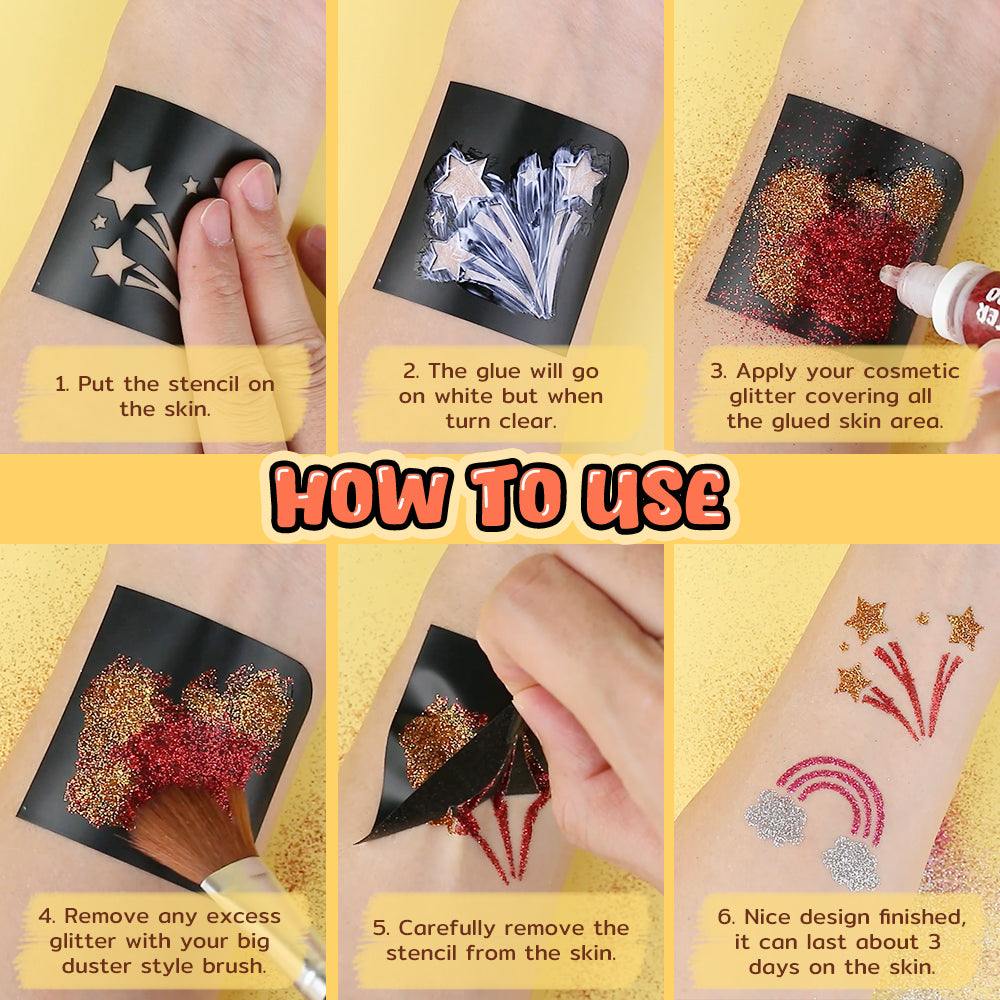 1. Put the stencil on the skin.

2. The glue will go on white but when turn clear.

3. Apply your cosmetic glitter covering all the glued skin area.

HOW TO USE

4. Remove any excess glitter with your big duster style brush.

5. Carefully remove the stencil from the skin.

6. Nice design finished, it can last about 3 days on the skin.